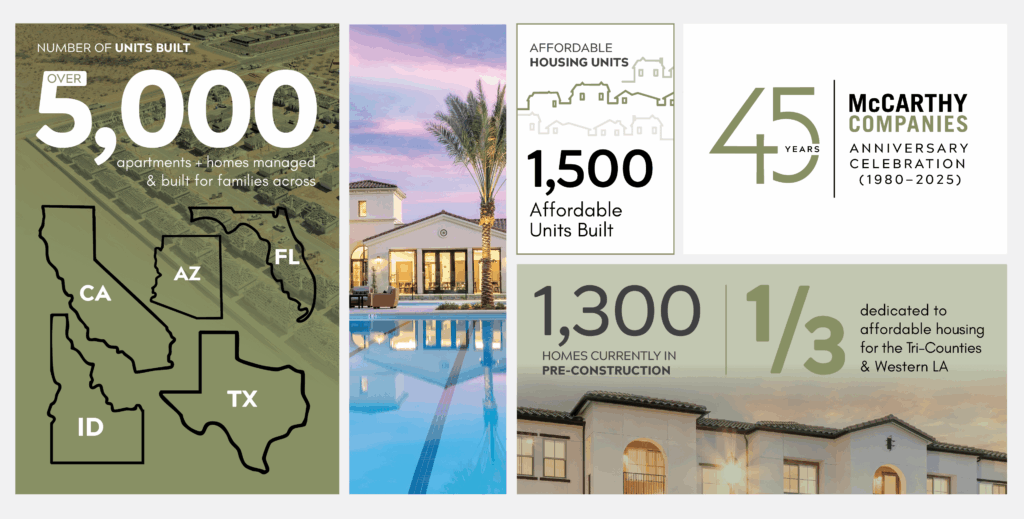 NUMBER OF UNITS BUILT

OVER

5,000

apartments + homes managed & built for families across

CA

AZ

FL

ID

TX

AFFORDABLE
HOUSING UNITS

1,500

Affordable Units Built

45 YEARS

McCARTHY COMPANIES

ANNIVERSARY CELEBRATION (1980–2025)

1,300

HOMES CURRENTLY IN PRE-CONSTRUCTION

1/3

dedicated to affordable housing for the Tri-Counties & Western LA